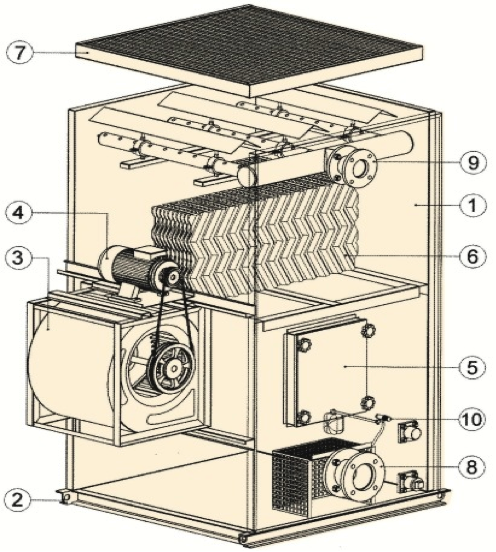 7
9
4
1
3
6
5
10
8
2